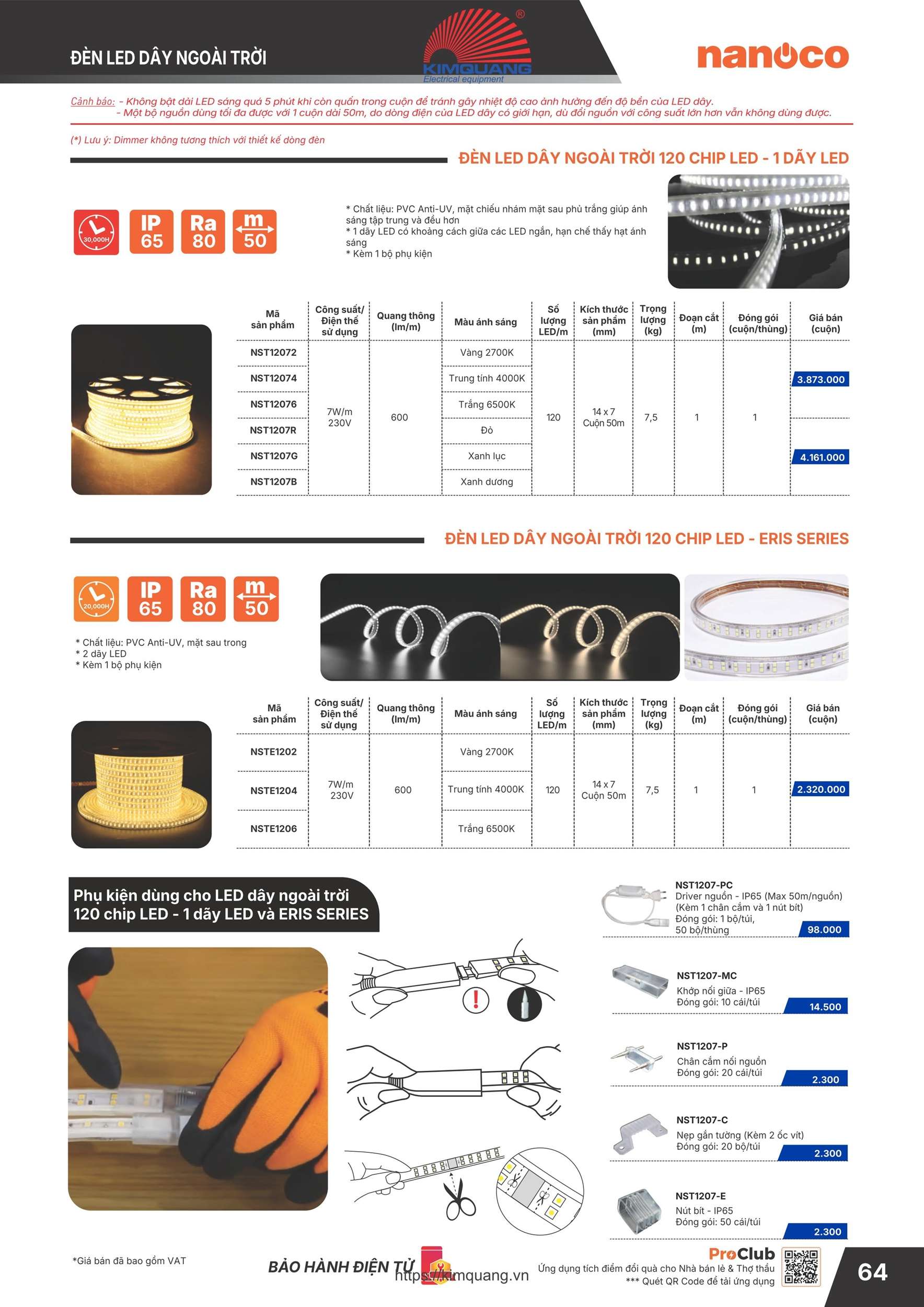 ĐÈN LED DÂY NGOÀI TRỜI

KIMQUANG
Electrical equipment

nanoco

Cảnh báo: - Không bật dải LED sáng quá 5 phút khi còn quấn trong cuộn để tránh gây nhiệt độ cao ảnh hưởng đến độ bền của LED dây.
- Một bộ nguồn dùng tối đa được với 1 cuộn dài 50m, do dòng điện của LED dây có giới hạn, dù đổi nguồn với công suất lớn hơn vẫn không dùng được.

(*) Lưu ý: Dimmer không tương thích với thiết kế dòng đèn

ĐÈN LED DÂY NGOÀI TRỜI 120 CHIP LED - 1 DÃY LED

30,000H IP 65 Ra 80 m 50

* Chất liệu: PVC Anti-UV, mặt chiếu nhám mặt sau phủ trắng giúp ánh sáng tập trung và đều hơn
* 1 dãy LED có khoảng cách giữa các LED ngắn, hạn chế thấy hạt ánh sáng
* Kèm 1 bộ phụ kiện

| Mã sản phẩm | Công suất/ Điện thế sử dụng | Quang thông (lm/m) | Màu ánh sáng | Số lượng LED/m | Kích thước sản phẩm (mm) | Trọng lượng (kg) | Đoạn cắt (m) | Đóng gói (cuộn/thùng) | Giá bán (cuộn) |
|---|---|---|---|---|---|---|---|---|---|
| NST12072 | 7W/m 230V | 600 | Vàng 2700K | 120 | 14 x 7 Cuộn 50m | 7,5 | 1 | 1 | 3.873.000 |
| NST12074 | | | Trung tính 4000K | | | | | | |
| NST12076 | | | Trắng 6500K | | | | | | |
| NST1207R | | | Đỏ | | | | | | 4.161.000 |
| NST1207G | | | Xanh lục | | | | | | |
| NST1207B | | | Xanh dương | | | | | | |

ĐÈN LED DÂY NGOÀI TRỜI 120 CHIP LED - ERIS SERIES

20,000H IP 65 Ra 80 m 50

* Chất liệu: PVC Anti-UV, mặt sau trong
* 2 dãy LED
* Kèm 1 bộ phụ kiện

| Mã sản phẩm | Công suất/ Điện thế sử dụng | Quang thông (lm/m) | Màu ánh sáng | Số lượng LED/m | Kích thước sản phẩm (mm) | Trọng lượng (kg) | Đoạn cắt (m) | Đóng gói (cuộn/thùng) | Giá bán (cuộn) |
|---|---|---|---|---|---|---|---|---|---|
| NSTE1202 | 7W/m 230V | 600 | Vàng 2700K | 120 | 14 x 7 Cuộn 50m | 7,5 | 1 | 1 | 2.320.000 |
| NSTE1204 | | | Trung tính 4000K | | | | | | |
| NSTE1206 | | | Trắng 6500K | | | | | | |

Phụ kiện dùng cho LED dây ngoài trời 120 chip LED - 1 dãy LED và ERIS SERIES

NST1207-PC
Driver nguồn - IP65 (Max 50m/nguồn) (Kèm 1 chân cắm và 1 nút bít)
Đóng gói: 1 bộ/túi, 50 bộ/thùng
98.000

NST1207-MC
Khớp nối giữa - IP65
Đóng gói: 10 cái/túi
14.500

NST1207-P
Chân cắm nối nguồn
Đóng gói: 20 cái/túi
2.300

NST1207-C
Nẹp gắn tường (Kèm 2 ốc vít)
Đóng gói: 20 bộ/túi
2.300

NST1207-E
Nút bít - IP65
Đóng gói: 50 cái/túi
2.300

*Giá bán đã bao gồm VAT

BẢO HÀNH ĐIỆN TỬ
https://kimquang.vn

ProClub
Ứng dụng tích điểm đổi quà cho Nhà bán lẻ & Thợ thầu
*** Quét QR Code để tải ứng dụng

64