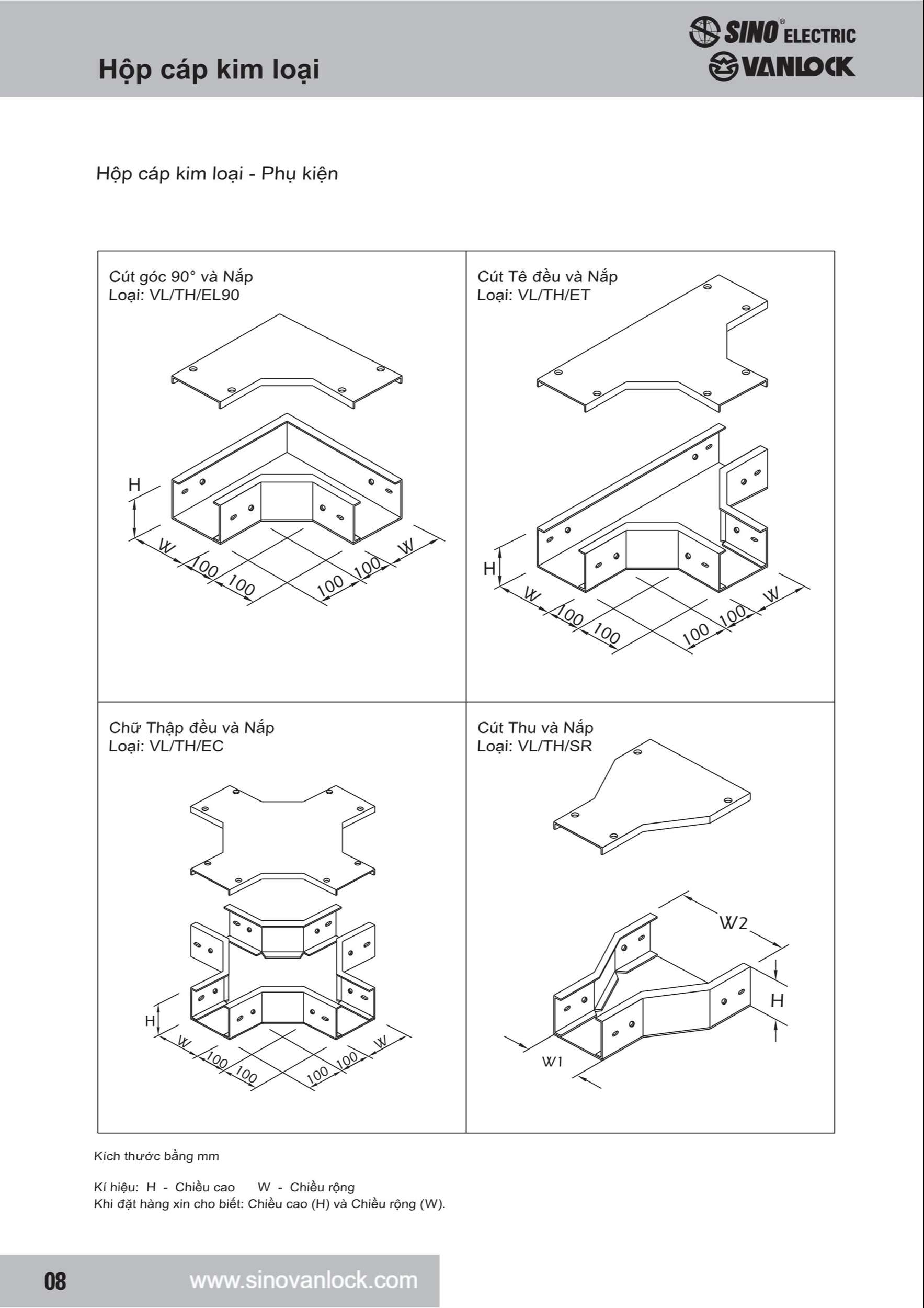 Hộp cáp kim loại

SINO® ELECTRIC
VANLOCK

Hộp cáp kim loại - Phụ kiện

Cút góc 90° và Nắp
Loại: VL/TH/EL90

H
W
100
100
100
100
W

Cút Tê đều và Nắp
Loại: VL/TH/ET

H
W
100
100
100
100
W

Chữ Thập đều và Nắp
Loại: VL/TH/EC

H
W
100
100
100
100
W

Cút Thu và Nắp
Loại: VL/TH/SR

W2
H
W1

Kích thước bằng mm

Kí hiệu: H - Chiều cao W - Chiều rộng
Khi đặt hàng xin cho biết: Chiều cao (H) và Chiều rộng (W).

08
www.sinovanlock.com