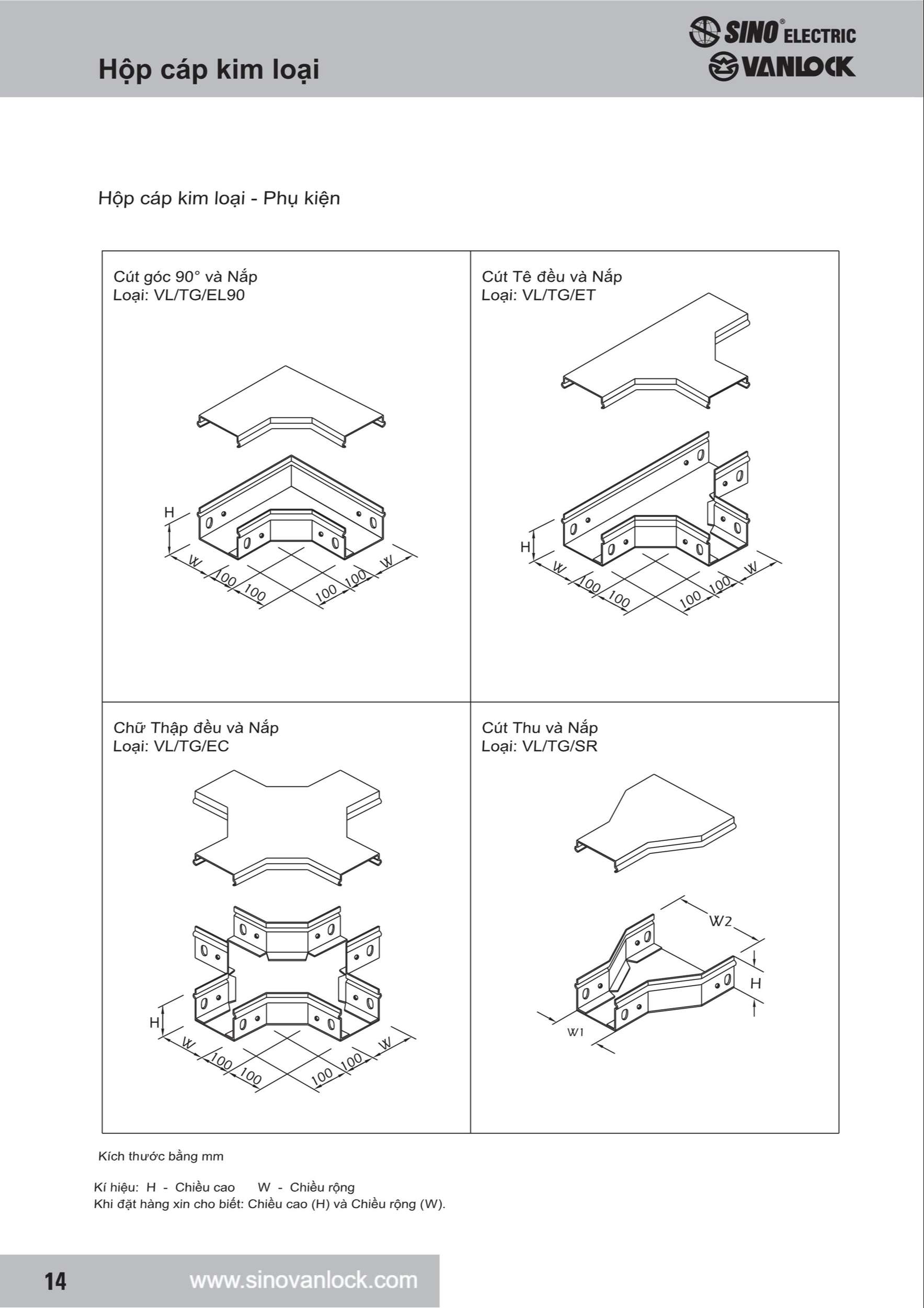 Hộp cáp kim loại

SINO® ELECTRIC
VANLOCK

Hộp cáp kim loại - Phụ kiện

Cút góc 90° và Nắp
Loại: VL/TG/EL90

H
W
100
100
100
100
W

Cút Tê đều và Nắp
Loại: VL/TG/ET

H
W
100
100
100
100
W

Chữ Thập đều và Nắp
Loại: VL/TG/EC

H
W
100
100
100
100
W

Cút Thu và Nắp
Loại: VL/TG/SR

W2
H
W1

Kích thước bằng mm

Kí hiệu: H - Chiều cao W - Chiều rộng
Khi đặt hàng xin cho biết: Chiều cao (H) và Chiều rộng (W).

14
www.sinovanlock.com