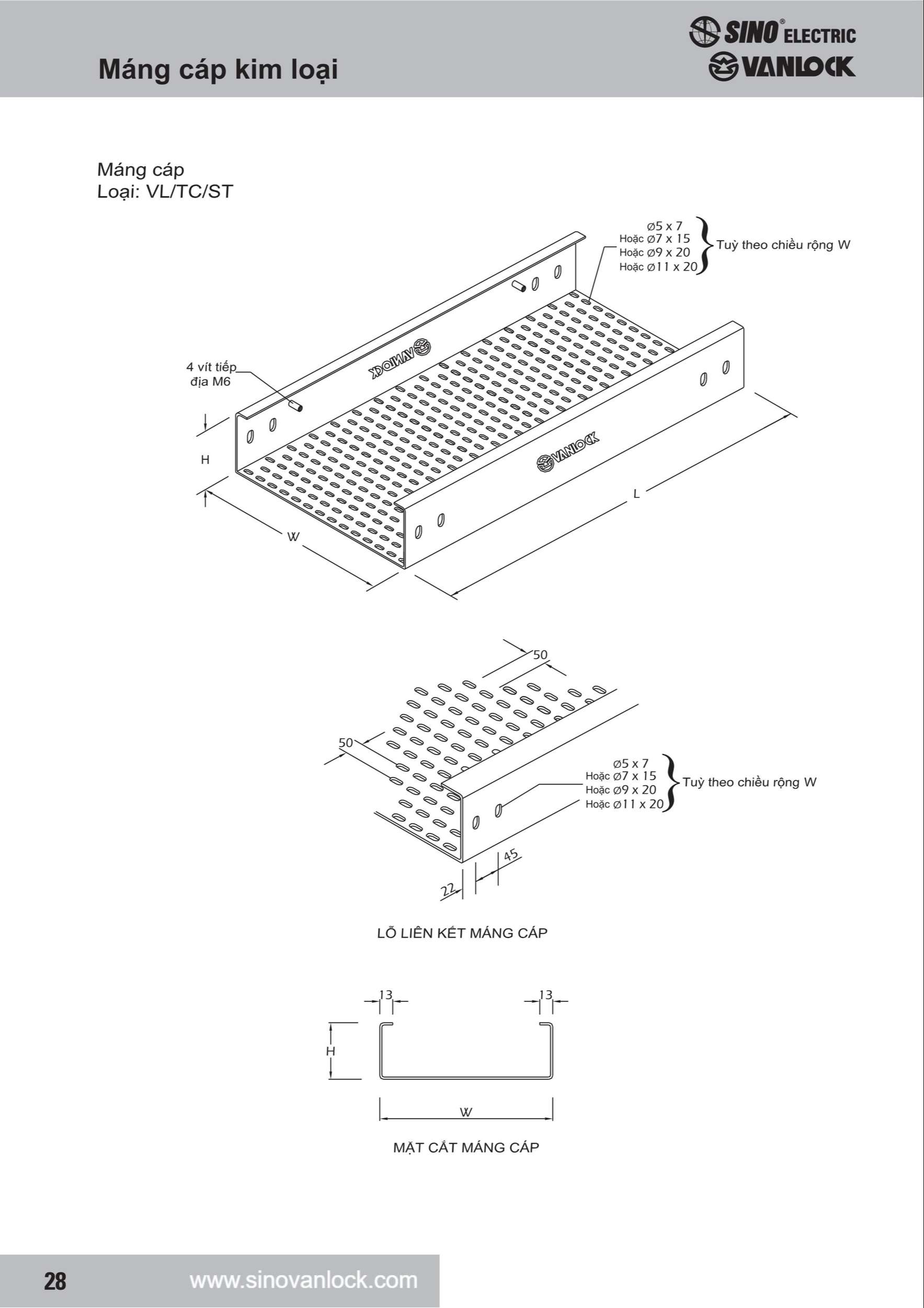 Máng cáp kim loại

SINO® ELECTRIC
VANLOCK

Máng cáp
Loại: VL/TC/ST

Ø5 x 7
Hoặc Ø7 x 15
Hoặc Ø9 x 20
Hoặc Ø11 x 20
Tuỳ theo chiều rộng W

4 vít tiếp địa M6

VANLOCK
VANLOCK

H
W
L

50
50

Ø5 x 7
Hoặc Ø7 x 15
Hoặc Ø9 x 20
Hoặc Ø11 x 20
Tuỳ theo chiều rộng W

45
22

LỖ LIÊN KẾT MÁNG CÁP

13
13
H
W

MẶT CẮT MÁNG CÁP

28 www.sinovanlock.com