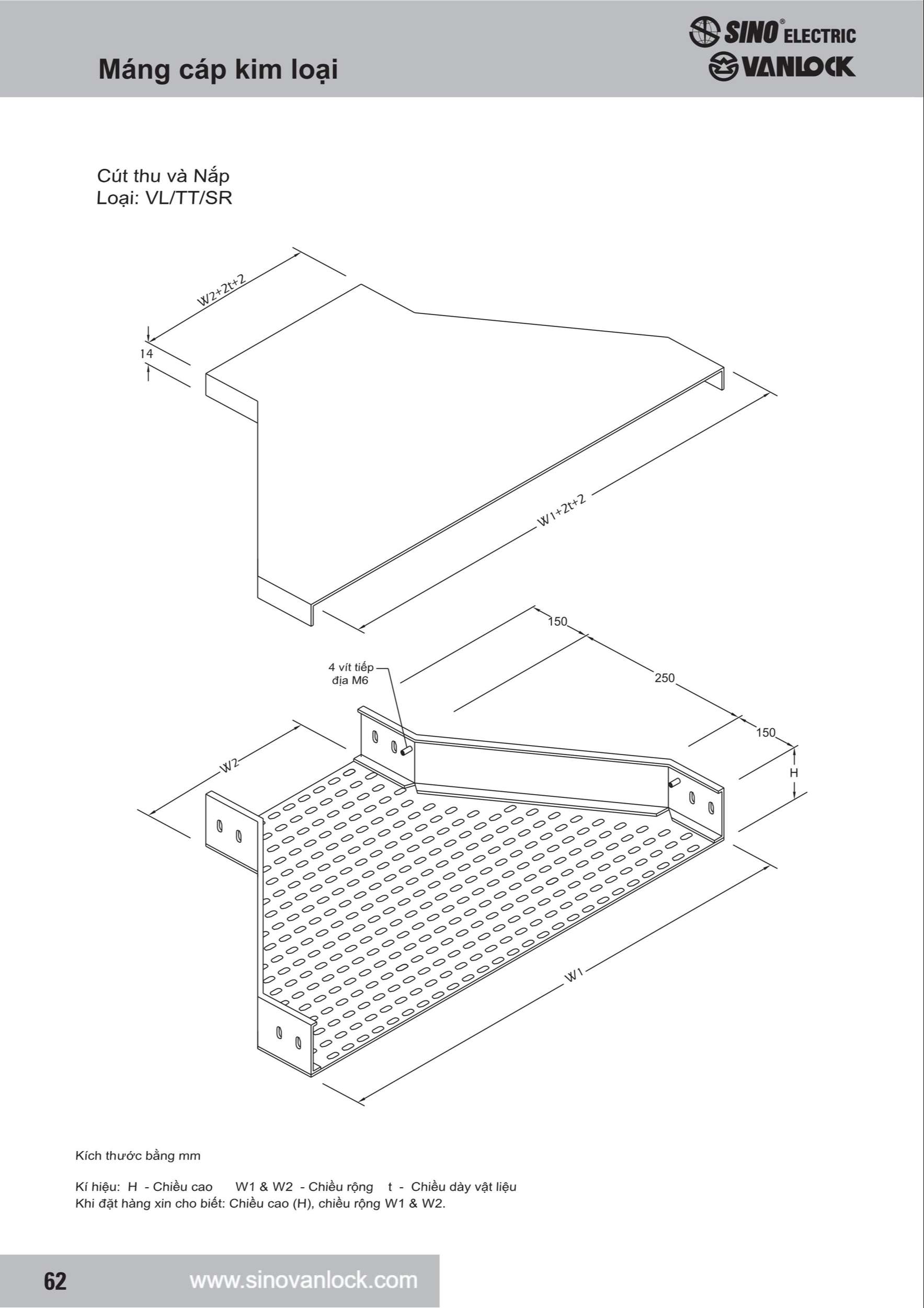 Máng cáp kim loại

SINO® ELECTRIC
VANLOCK

Cút thu và Nắp
Loại: VL/TT/SR

W2+2t+2

14

W1+2t+2

150

250

150

4 vít tiếp địa M6

W2

H

W1

Kích thước bằng mm

Kí hiệu: H - Chiều cao W1 & W2 - Chiều rộng t - Chiều dày vật liệu
Khi đặt hàng xin cho biết: Chiều cao (H), chiều rộng W1 & W2.

62 www.sinovanlock.com