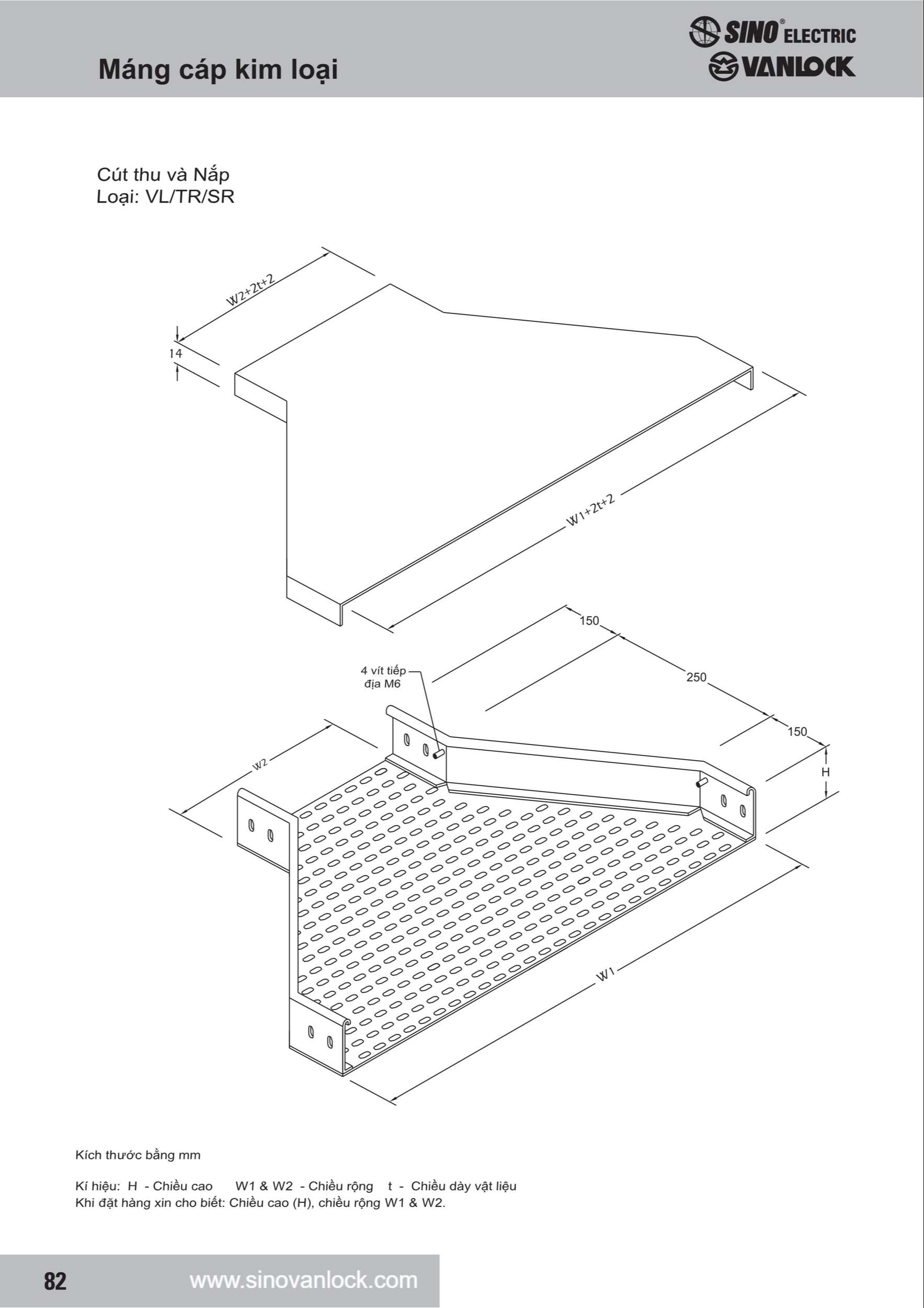 Máng cáp kim loại

SINO® ELECTRIC
VANLOCK

Cút thu và Nắp
Loại: VL/TR/SR

W2+2t+2

14

W1+2t+2

150

250

150

4 vít tiếp địa M6

W2

H

W1

Kích thước bằng mm

Kí hiệu: H - Chiều cao W1 & W2 - Chiều rộng t - Chiều dày vật liệu
Khi đặt hàng xin cho biết: Chiều cao (H), chiều rộng W1 & W2.

82 www.sinovanlock.com