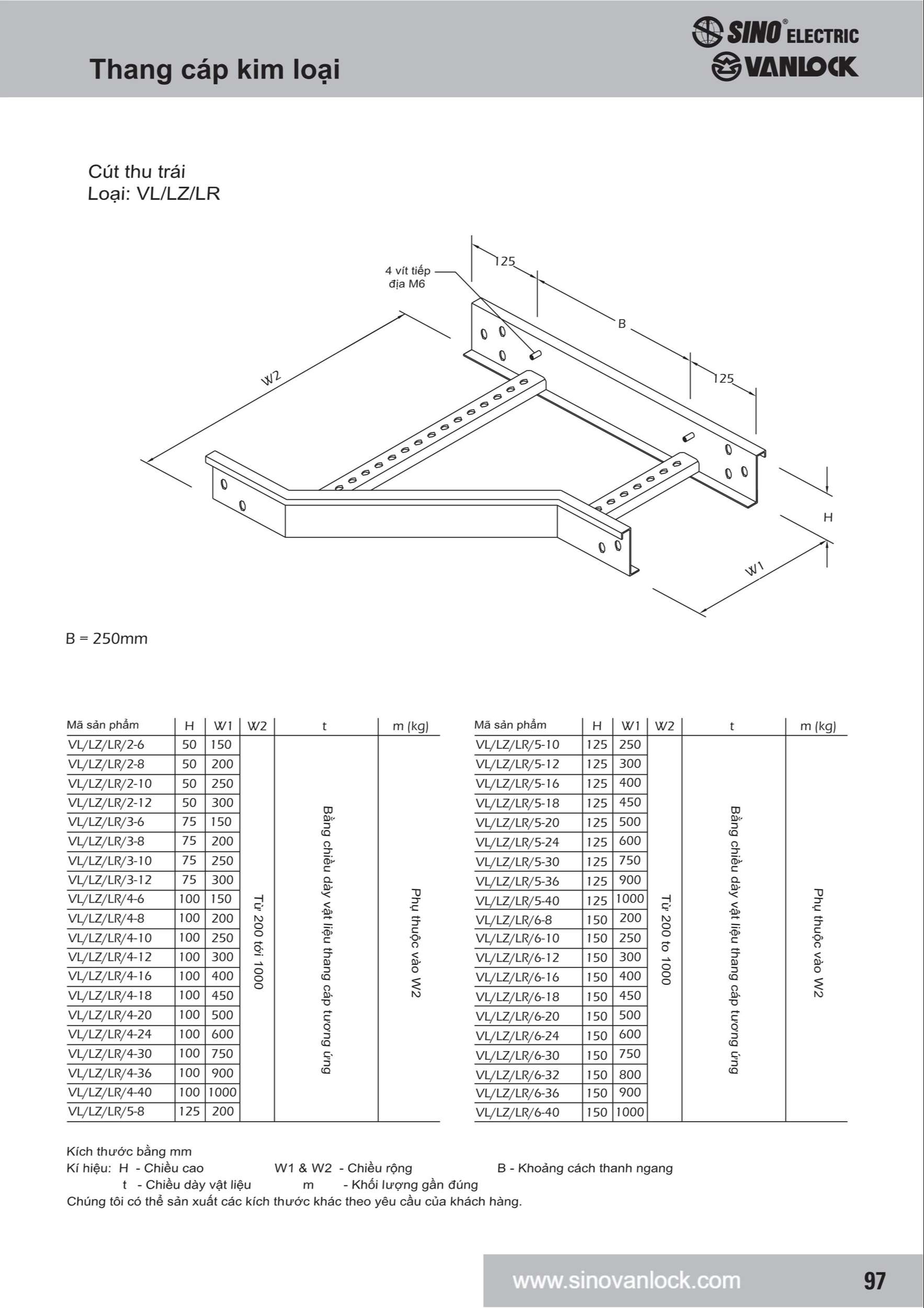 Thang cáp kim loại

SINO® ELECTRIC
VANLOCK

Cút thu trái
Loại: VL/LZ/LR

4 vít tiếp địa M6
125
B
125
W2
H
W1

B = 250mm

| Mã sản phẩm | H | W1 | W2 | t | m (kg) |
|---|---|---|---|---|---|
| VL/LZ/LR/2-6 | 50 | 150 | Từ 200 tới 1000 | Bằng chiều dày vật liệu thang cáp tương ứng | Phụ thuộc vào W2 |
| VL/LZ/LR/2-8 | 50 | 200 | | | |
| VL/LZ/LR/2-10 | 50 | 250 | | | |
| VL/LZ/LR/2-12 | 50 | 300 | | | |
| VL/LZ/LR/3-6 | 75 | 150 | | | |
| VL/LZ/LR/3-8 | 75 | 200 | | | |
| VL/LZ/LR/3-10 | 75 | 250 | | | |
| VL/LZ/LR/3-12 | 75 | 300 | | | |
| VL/LZ/LR/4-6 | 100 | 150 | | | |
| VL/LZ/LR/4-8 | 100 | 200 | | | |
| VL/LZ/LR/4-10 | 100 | 250 | | | |
| VL/LZ/LR/4-12 | 100 | 300 | | | |
| VL/LZ/LR/4-16 | 100 | 400 | | | |
| VL/LZ/LR/4-18 | 100 | 450 | | | |
| VL/LZ/LR/4-20 | 100 | 500 | | | |
| VL/LZ/LR/4-24 | 100 | 600 | | | |
| VL/LZ/LR/4-30 | 100 | 750 | | | |
| VL/LZ/LR/4-36 | 100 | 900 | | | |
| VL/LZ/LR/4-40 | 100 | 1000 | | | |
| VL/LZ/LR/5-8 | 125 | 200 | | | |

| Mã sản phẩm | H | W1 | W2 | t | m (kg) |
|---|---|---|---|---|---|
| VL/LZ/LR/5-10 | 125 | 250 | Từ 200 to 1000 | Bằng chiều dày vật liệu thang cáp tương ứng | Phụ thuộc vào W2 |
| VL/LZ/LR/5-12 | 125 | 300 | | | |
| VL/LZ/LR/5-16 | 125 | 400 | | | |
| VL/LZ/LR/5-18 | 125 | 450 | | | |
| VL/LZ/LR/5-20 | 125 | 500 | | | |
| VL/LZ/LR/5-24 | 125 | 600 | | | |
| VL/LZ/LR/5-30 | 125 | 750 | | | |
| VL/LZ/LR/5-36 | 125 | 900 | | | |
| VL/LZ/LR/5-40 | 125 | 1000 | | | |
| VL/LZ/LR/6-8 | 150 | 200 | | | |
| VL/LZ/LR/6-10 | 150 | 250 | | | |
| VL/LZ/LR/6-12 | 150 | 300 | | | |
| VL/LZ/LR/6-16 | 150 | 400 | | | |
| VL/LZ/LR/6-18 | 150 | 450 | | | |
| VL/LZ/LR/6-20 | 150 | 500 | | | |
| VL/LZ/LR/6-24 | 150 | 600 | | | |
| VL/LZ/LR/6-30 | 150 | 750 | | | |
| VL/LZ/LR/6-32 | 150 | 800 | | | |
| VL/LZ/LR/6-36 | 150 | 900 | | | |
| VL/LZ/LR/6-40 | 150 | 1000 | | | |

Kích thước bằng mm
Kí hiệu: H - Chiều cao W1 & W2 - Chiều rộng B - Khoảng cách thanh ngang
t - Chiều dày vật liệu m - Khối lượng gần đúng
Chúng tôi có thể sản xuất các kích thước khác theo yêu cầu của khách hàng.

www.sinovanlock.com 97