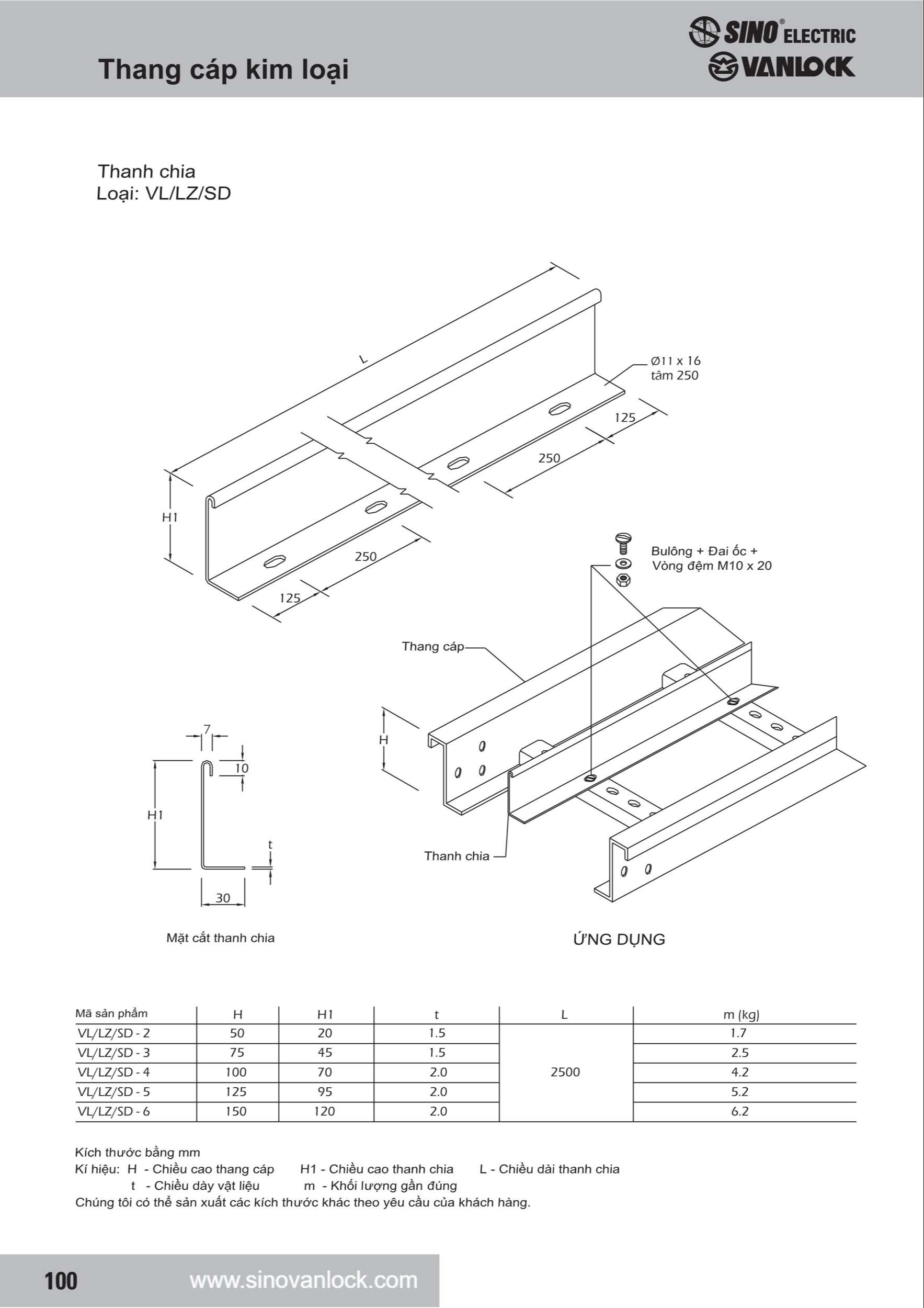 Thang cáp kim loại

SINO® ELECTRIC
VANLOCK

Thanh chia
Loại: VL/LZ/SD

L
Ø11 x 16
tâm 250
125
250
H1
250
125

Bulông + Đai ốc +
Vòng đệm M10 x 20

Thang cáp
H
Thanh chia

7
10
H1
t
30

Mặt cắt thanh chia

ỨNG DỤNG

| Mã sản phẩm | H | H1 | t | L | m (kg) |
|---|---|---|---|---|---|
| VL/LZ/SD - 2 | 50 | 20 | 1.5 | 2500 | 1.7 |
| VL/LZ/SD - 3 | 75 | 45 | 1.5 | | 2.5 |
| VL/LZ/SD - 4 | 100 | 70 | 2.0 | | 4.2 |
| VL/LZ/SD - 5 | 125 | 95 | 2.0 | | 5.2 |
| VL/LZ/SD - 6 | 150 | 120 | 2.0 | | 6.2 |

Kích thước bằng mm
Kí hiệu: H - Chiều cao thang cáp H1 - Chiều cao thanh chia L - Chiều dài thanh chia
t - Chiều dày vật liệu m - Khối lượng gần đúng
Chúng tôi có thể sản xuất các kích thước khác theo yêu cầu của khách hàng.

100 www.sinovanlock.com