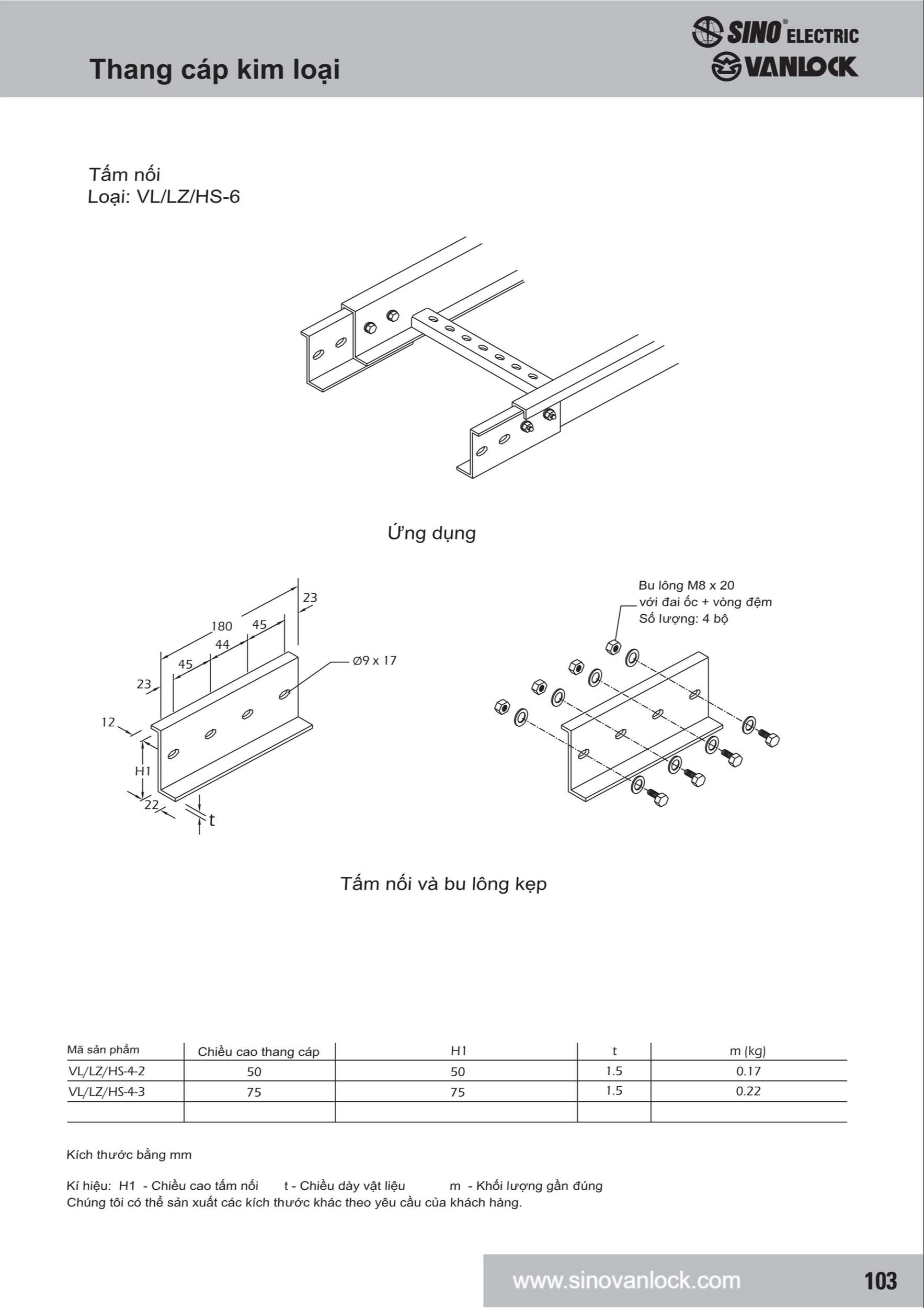 Thang cáp kim loại

SINO® ELECTRIC
VANLOCK

Tấm nối
Loại: VL/LZ/HS-6

Ứng dụng

23
180
45
44
45
23
12
H1
22
t
Ø9 x 17

Bu lông M8 x 20
với đai ốc + vòng đệm
Số lượng: 4 bộ

Tấm nối và bu lông kẹp

| Mã sản phẩm | Chiều cao thang cáp | H1 | t | m (kg) |
|---|---|---|---|---|
| VL/LZ/HS-4-2 | 50 | 50 | 1.5 | 0.17 |
| VL/LZ/HS-4-3 | 75 | 75 | 1.5 | 0.22 |
| | | | | |

Kích thước bằng mm

Kí hiệu: H1 - Chiều cao tấm nối t - Chiều dày vật liệu m - Khối lượng gần đúng
Chúng tôi có thể sản xuất các kích thước khác theo yêu cầu của khách hàng.

www.sinovanlock.com 103