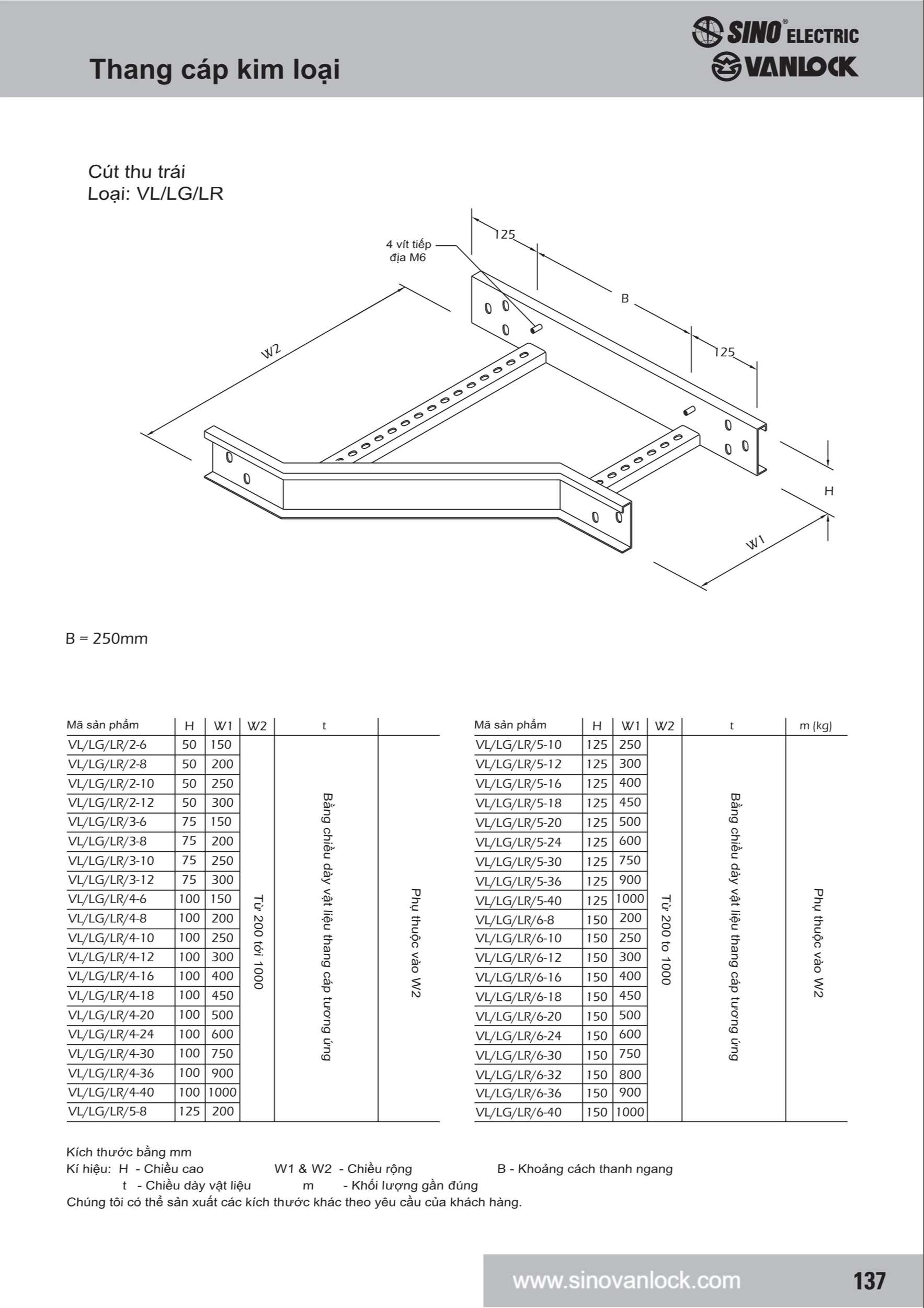 Thang cáp kim loại

SINO® ELECTRIC
VANLOCK

Cút thu trái
Loại: VL/LG/LR

4 vít tiếp địa M6

125
B
125
W2
H
W1

B = 250mm

| Mã sản phẩm | H | W1 | W2 | t | |
|---|---|---|---|---|---|
| VL/LG/LR/2-6 | 50 | 150 | Từ 200 tới 1000 | Bằng chiều dày vật liệu thang cáp tương ứng | Phụ thuộc vào W2 |
| VL/LG/LR/2-8 | 50 | 200 | | | |
| VL/LG/LR/2-10 | 50 | 250 | | | |
| VL/LG/LR/2-12 | 50 | 300 | | | |
| VL/LG/LR/3-6 | 75 | 150 | | | |
| VL/LG/LR/3-8 | 75 | 200 | | | |
| VL/LG/LR/3-10 | 75 | 250 | | | |
| VL/LG/LR/3-12 | 75 | 300 | | | |
| VL/LG/LR/4-6 | 100 | 150 | | | |
| VL/LG/LR/4-8 | 100 | 200 | | | |
| VL/LG/LR/4-10 | 100 | 250 | | | |
| VL/LG/LR/4-12 | 100 | 300 | | | |
| VL/LG/LR/4-16 | 100 | 400 | | | |
| VL/LG/LR/4-18 | 100 | 450 | | | |
| VL/LG/LR/4-20 | 100 | 500 | | | |
| VL/LG/LR/4-24 | 100 | 600 | | | |
| VL/LG/LR/4-30 | 100 | 750 | | | |
| VL/LG/LR/4-36 | 100 | 900 | | | |
| VL/LG/LR/4-40 | 100 | 1000 | | | |
| VL/LG/LR/5-8 | 125 | 200 | | | |

| Mã sản phẩm | H | W1 | W2 | t | m (kg) |
|---|---|---|---|---|---|
| VL/LG/LR/5-10 | 125 | 250 | Từ 200 to 1000 | Bằng chiều dày vật liệu thang cáp tương ứng | Phụ thuộc vào W2 |
| VL/LG/LR/5-12 | 125 | 300 | | | |
| VL/LG/LR/5-16 | 125 | 400 | | | |
| VL/LG/LR/5-18 | 125 | 450 | | | |
| VL/LG/LR/5-20 | 125 | 500 | | | |
| VL/LG/LR/5-24 | 125 | 600 | | | |
| VL/LG/LR/5-30 | 125 | 750 | | | |
| VL/LG/LR/5-36 | 125 | 900 | | | |
| VL/LG/LR/5-40 | 125 | 1000 | | | |
| VL/LG/LR/6-8 | 150 | 200 | | | |
| VL/LG/LR/6-10 | 150 | 250 | | | |
| VL/LG/LR/6-12 | 150 | 300 | | | |
| VL/LG/LR/6-16 | 150 | 400 | | | |
| VL/LG/LR/6-18 | 150 | 450 | | | |
| VL/LG/LR/6-20 | 150 | 500 | | | |
| VL/LG/LR/6-24 | 150 | 600 | | | |
| VL/LG/LR/6-30 | 150 | 750 | | | |
| VL/LG/LR/6-32 | 150 | 800 | | | |
| VL/LG/LR/6-36 | 150 | 900 | | | |
| VL/LG/LR/6-40 | 150 | 1000 | | | |

Kích thước bằng mm
Kí hiệu: H - Chiều cao W1 & W2 - Chiều rộng B - Khoảng cách thanh ngang
t - Chiều dày vật liệu m - Khối lượng gần đúng
Chúng tôi có thể sản xuất các kích thước khác theo yêu cầu của khách hàng.

www.sinovanlock.com 137