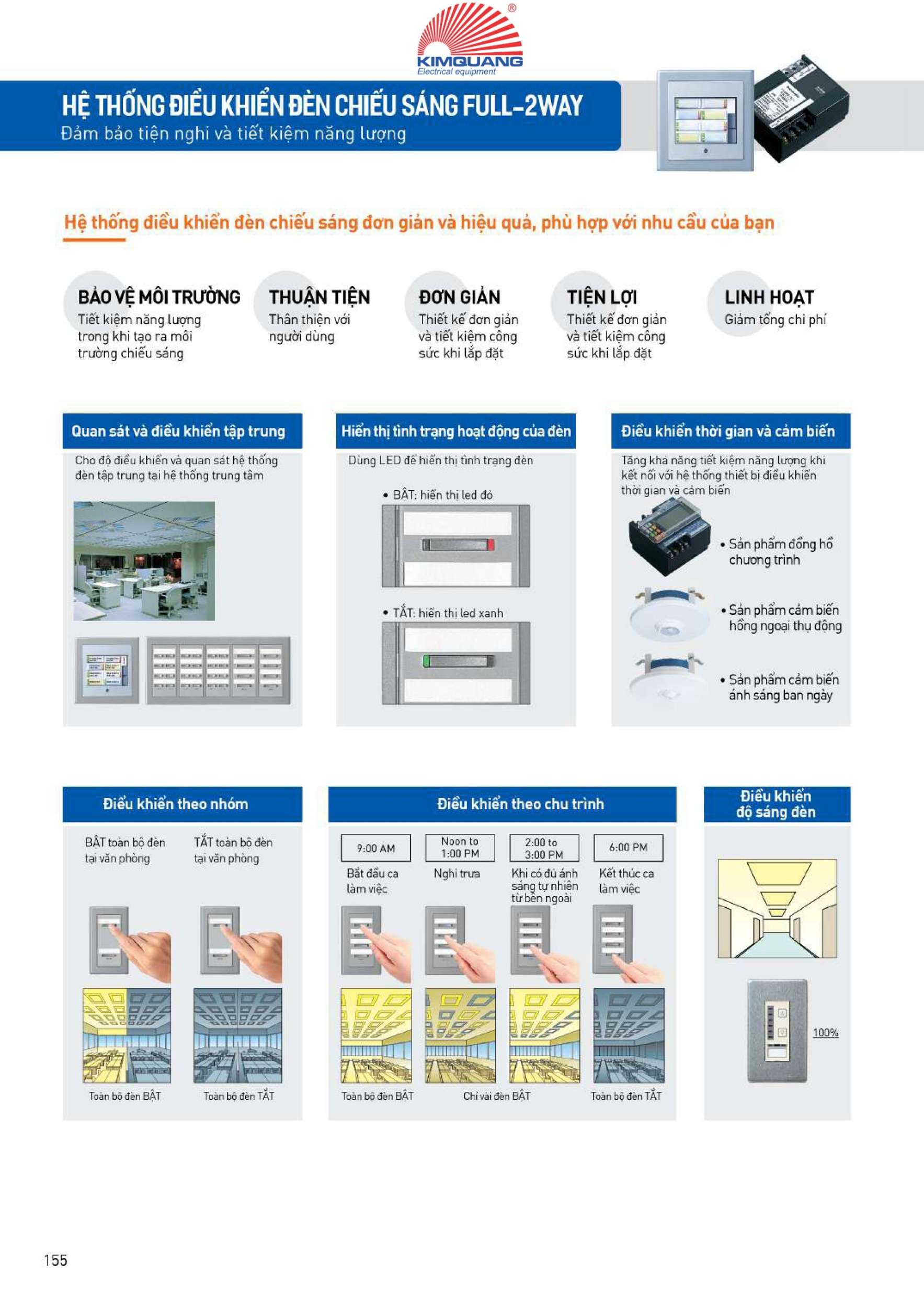 KIMQUANG
Electrical equipment

HỆ THỐNG ĐIỀU KHIỂN ĐÈN CHIẾU SÁNG FULL-2WAY
Đảm bảo tiện nghi và tiết kiệm năng lượng

Hệ thống điều khiển đèn chiếu sáng đơn giản và hiệu quả, phù hợp với nhu cầu của bạn

BẢO VỆ MÔI TRƯỜNG
Tiết kiệm năng lượng trong khi tạo ra môi trường chiếu sáng

THUẬN TIỆN
Thân thiện với người dùng

ĐƠN GIẢN
Thiết kế đơn giản và tiết kiệm công sức khi lắp đặt

TIỆN LỢI
Thiết kế đơn giản và tiết kiệm công sức khi lắp đặt

LINH HOẠT
Giảm tổng chi phí

Quan sát và điều khiển tập trung
Cho độ điều khiển và quan sát hệ thống đèn tập trung tại hệ thống trung tâm

Hiển thị tình trạng hoạt động của đèn
Dùng LED để hiển thị tình trạng đèn
• BẬT: hiển thị led đỏ
• TẮT: hiển thị led xanh

Điều khiển thời gian và cảm biến
Tăng khả năng tiết kiệm năng lượng khi kết nối với hệ thống thiết bị điều khiển thời gian và cảm biến
• Sản phẩm đồng hồ chương trình
• Sản phẩm cảm biến hồng ngoại thụ động
• Sản phẩm cảm biến ánh sáng ban ngày

Điều khiển theo nhóm
BẬT toàn bộ đèn tại văn phòng
TẮT toàn bộ đèn tại văn phòng
Toàn bộ đèn BẬT
Toàn bộ đèn TẮT

Điều khiển theo chu trình
9:00 AM
Bắt đầu ca làm việc
Noon to 1:00 PM
Nghỉ trưa
2:00 to 3:00 PM
Khi có đủ ánh sáng tự nhiên từ bên ngoài
6:00 PM
Kết thúc ca làm việc
Toàn bộ đèn BẬT
Chỉ vài đèn BẬT
Toàn bộ đèn TẮT

Điều khiển độ sáng đèn
100%

155